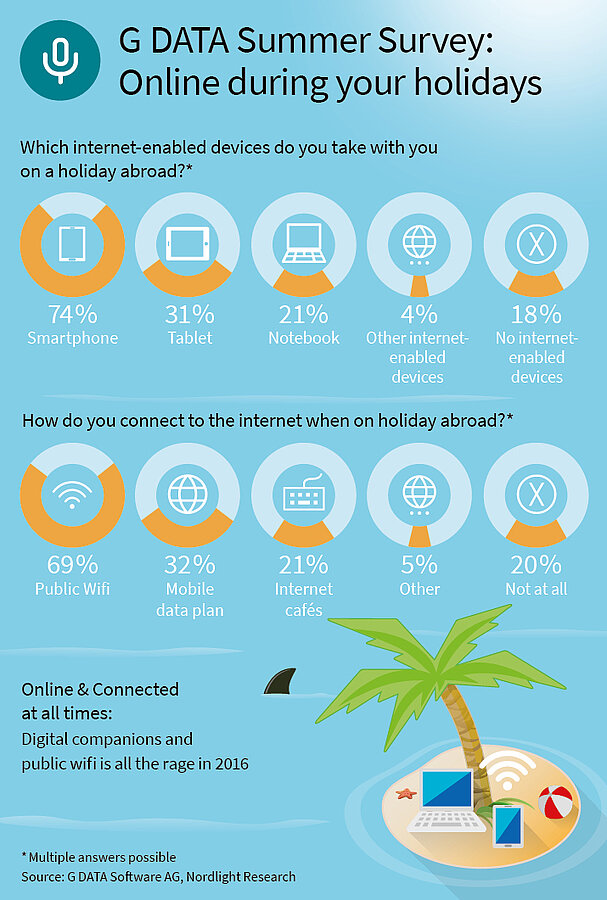 G DATA Summer Survey: Online during your holidays

Which internet-enabled devices do you take with you on a holiday abroad?*

74%
Smartphone

31%
Tablet

21%
Notebook

4%
Other internet-enabled devices

18%
No internet-enabled devices

How do you connect to the internet when on holiday abroad?*

69%
Public Wifi

32%
Mobile data plan

21%
Internet cafés

5%
Other

20%
Not at all

Online & Connected at all times:
Digital companions and public wifi is all the rage in 2016

* Multiple answers possible
Source: G DATA Software AG, Nordlight Research